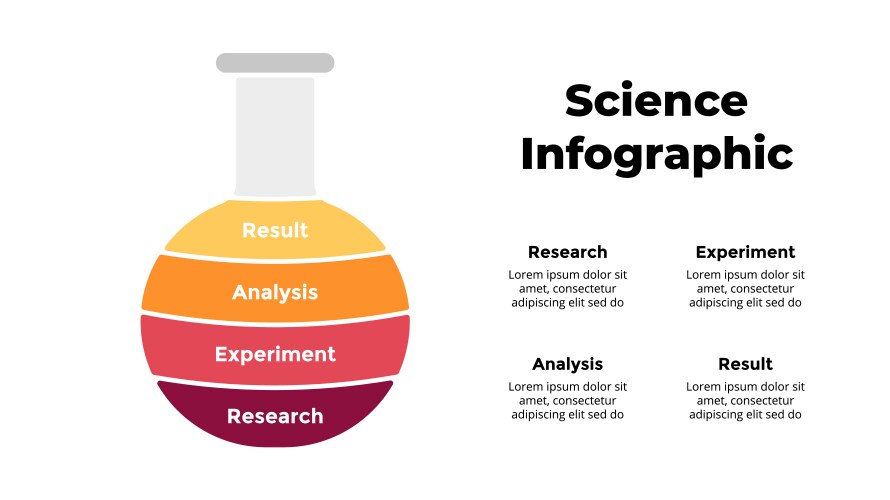 Result

Analysis

Experiment

Research

Science Infographic

Research
Lorem ipsum dolor sit amet, consectetur adipiscing elit sed do

Experiment
Lorem ipsum dolor sit amet, consectetur adipiscing elit sed do

Analysis
Lorem ipsum dolor sit amet, consectetur adipiscing elit sed do

Result
Lorem ipsum dolor sit amet, consectetur adipiscing elit sed do