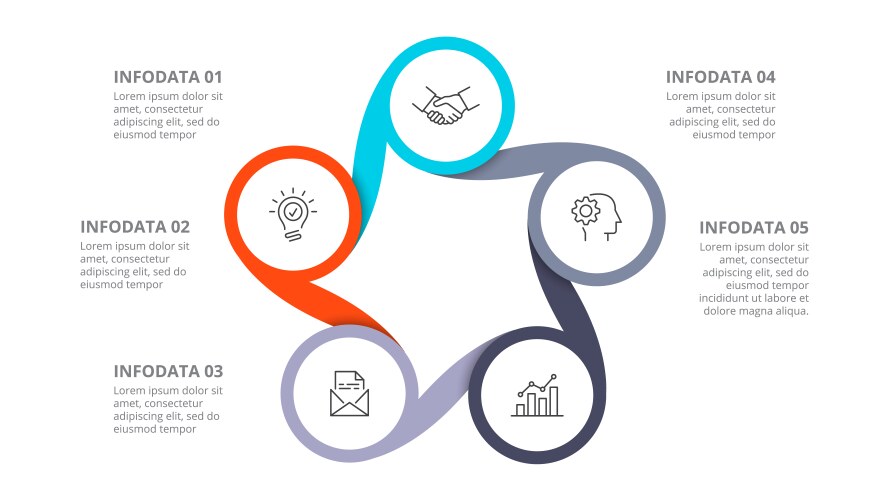 INFODATA 01
Lorem ipsum dolor sit amet, consectetur adipiscing elit, sed do eiusmod tempor

INFODATA 02
Lorem ipsum dolor sit amet, consectetur adipiscing elit, sed do eiusmod tempor

INFODATA 03
Lorem ipsum dolor sit amet, consectetur adipiscing elit, sed do eiusmod tempor

INFODATA 04
Lorem ipsum dolor sit amet, consectetur adipiscing elit, sed do eiusmod tempor

INFODATA 05
Lorem ipsum dolor sit amet, consectetur adipiscing elit, sed do eiusmod tempor incididunt ut labore et dolore magna aliqua.