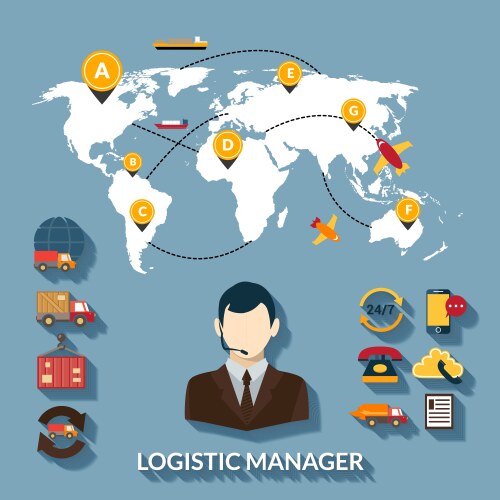 A
E
G
D
B
C
F
24/7
LOGISTIC MANAGER