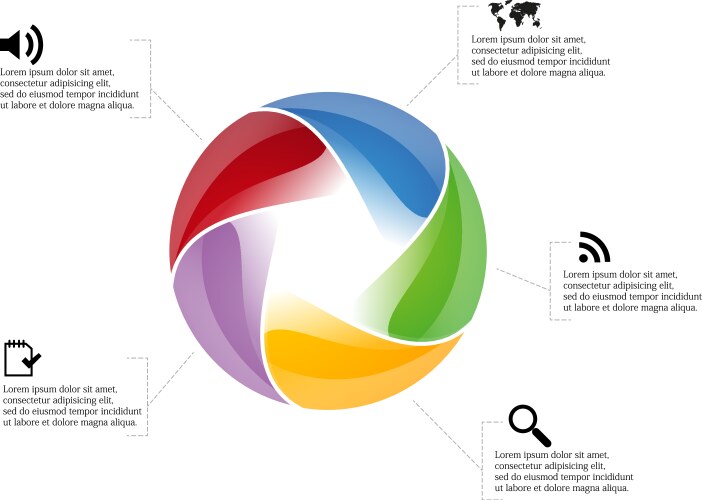 Lorem ipsum dolor sit amet, consectetur adipisicing elit, sed do eiusmod tempor incididunt ut labore et dolore magna aliqua.

Lorem ipsum dolor sit amet, consectetur adipisicing elit, sed do eiusmod tempor incididunt ut labore et dolore magna aliqua.

Lorem ipsum dolor sit amet, consectetur adipisicing elit, sed do eiusmod tempor incididunt ut labore et dolore magna aliqua.

Lorem ipsum dolor sit amet, consectetur adipisicing elit, sed do eiusmod tempor incididunt ut labore et dolore magna aliqua.

Lorem ipsum dolor sit amet, consectetur adipisicing elit, sed do eiusmod tempor incididunt ut labore et dolore magna aliqua.