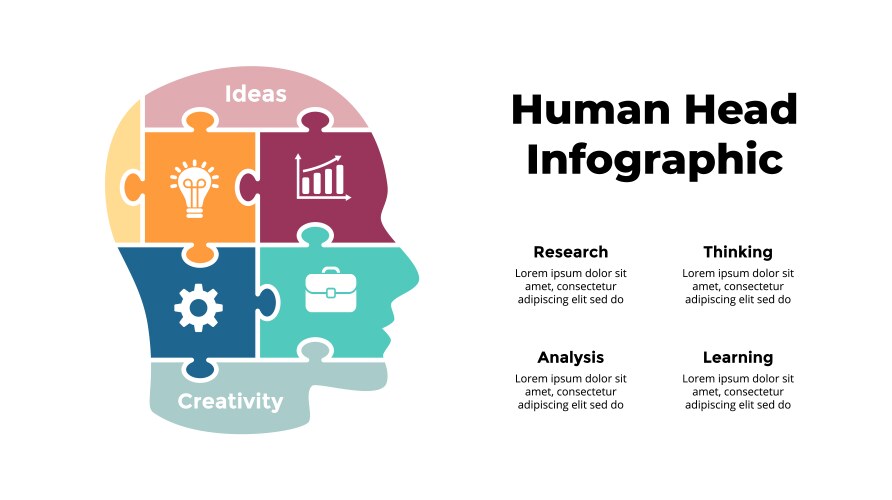 Ideas

Creativity

Human Head Infographic

Research
Lorem ipsum dolor sit amet, consectetur adipiscing elit sed do

Thinking
Lorem ipsum dolor sit amet, consectetur adipiscing elit sed do

Analysis
Lorem ipsum dolor sit amet, consectetur adipiscing elit sed do

Learning
Lorem ipsum dolor sit amet, consectetur adipiscing elit sed do