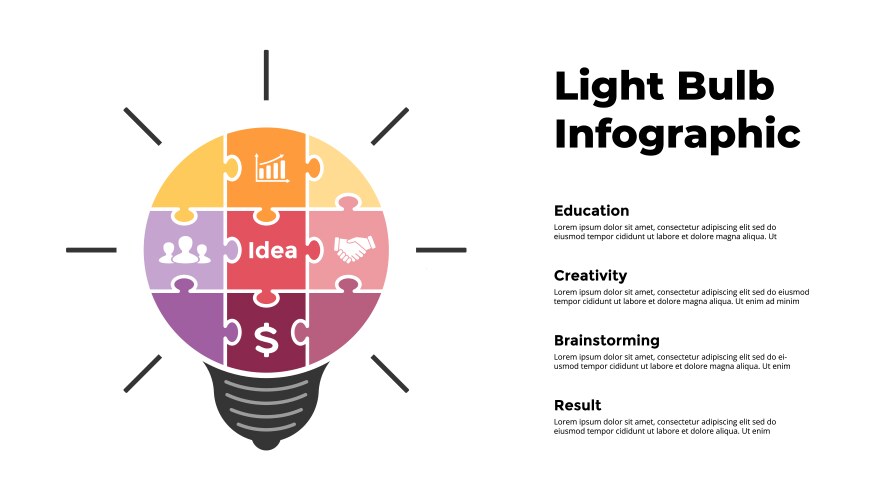 Idea

$

Light Bulb Infographic

Education
Lorem ipsum dolor sit amet, consectetur adipiscing elit sed do eiusmod tempor cididunt ut labore et dolore magna aliqua. Ut

Creativity
Lorem ipsum dolor sit amet, consectetur adipiscing elit sed do eiusmod tempor cididunt ut labore et dolore magna aliqua. Ut enim ad minim

Brainstorming
Lorem ipsum dolor sit amet, consectetur adipiscing elit sed do eiusmod tempor cididunt ut labore et dolore magna aliqua. Ut enim

Result
Lorem ipsum dolor sit amet, consectetur adipiscing elit sed do eiusmod tempor cididunt ut labore et dolore magna aliqua. Ut enim