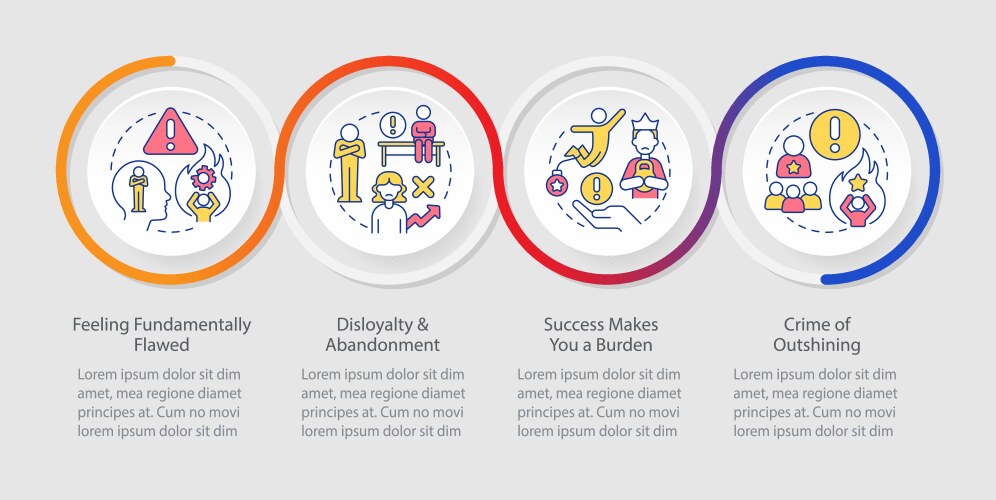 Feeling Fundamentally Flawed

Lorem ipsum dolor sit dim amet, mea regione diamet principes at. Cum no movi lorem ipsum dolor sit dim

Disloyalty & Abandonment

Lorem ipsum dolor sit dim amet, mea regione diamet principes at. Cum no movi lorem ipsum dolor sit dim

Success Makes You a Burden

Lorem ipsum dolor sit dim amet, mea regione diamet principes at. Cum no movi lorem ipsum dolor sit dim

Crime of Outshining

Lorem ipsum dolor sit dim amet, mea regione diamet principes at. Cum no movi lorem ipsum dolor sit dim