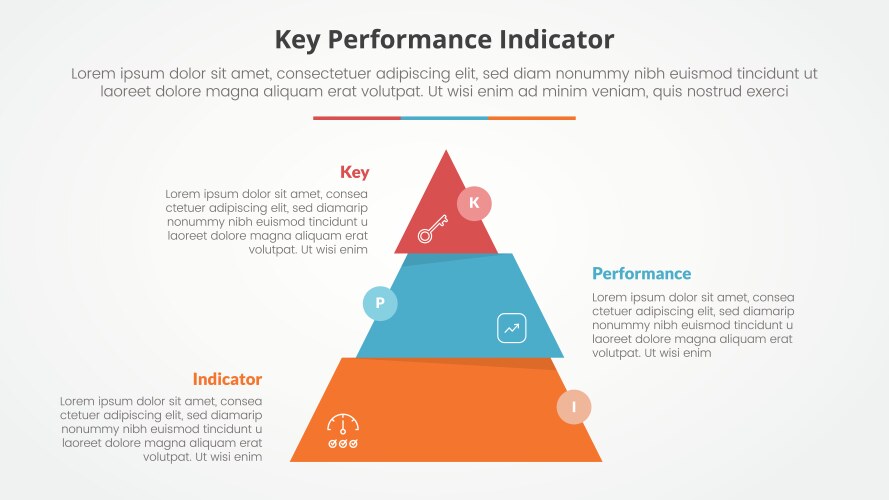 Key Performance Indicator

Lorem ipsum dolor sit amet, consectetuer adipiscing elit, sed diam nonummy nibh euismod tincidunt ut laoreet dolore magna aliquam erat volutpat. Ut wisi enim ad minim veniam, quis nostrud exerci

Key

Lorem ipsum dolor sit amet, consea ctetuer adipiscing elit, sed diamarip nonummy nibh euismod tincidunt u laoreet dolore magna aliquam erat volutpat. Ut wisi enim

K

P

Performance

Lorem ipsum dolor sit amet, consea ctetuer adipiscing elit, sed diamarip nonummy nibh euismod tincidunt u laoreet dolore magna aliquam erat volutpat. Ut wisi enim

Indicator

Lorem ipsum dolor sit amet, consea ctetuer adipiscing elit, sed diamarip nonummy nibh euismod tincidunt u laoreet dolore magna aliquam erat volutpat. Ut wisi enim

I