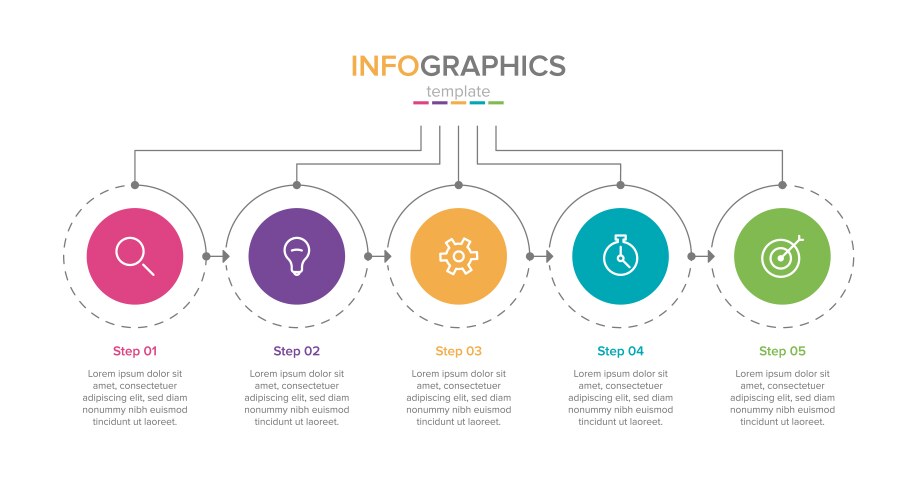 INFOGRAPHICS
template

Step 01
Lorem ipsum dolor sit amet, consectetuer adipiscing elit, sed diam nonummy nibh euismod tincidunt ut laoreet.

Step 02
Lorem ipsum dolor sit amet, consectetuer adipiscing elit, sed diam nonummy nibh euismod tincidunt ut laoreet.

Step 03
Lorem ipsum dolor sit amet, consectetuer adipiscing elit, sed diam nonummy nibh euismod tincidunt ut laoreet.

Step 04
Lorem ipsum dolor sit amet, consectetuer adipiscing elit, sed diam nonummy nibh euismod tincidunt ut laoreet.

Step 05
Lorem ipsum dolor sit amet, consectetuer adipiscing elit, sed diam nonummy nibh euismod tincidunt ut laoreet.