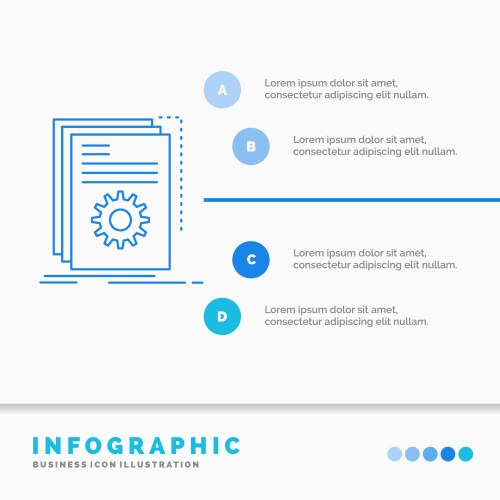 A
Lorem ipsum dolor sit amet, consectetur adipiscing elit nullam.

B
Lorem ipsum dolor sit amet, consectetur adipiscing elit nullam.

C
Lorem ipsum dolor sit amet, consectetur adipiscing elit nullam.

D
Lorem ipsum dolor sit amet, consectetur adipiscing elit nullam.

INFOGRAPHIC
BUSINESS ICON ILLUSTRATION