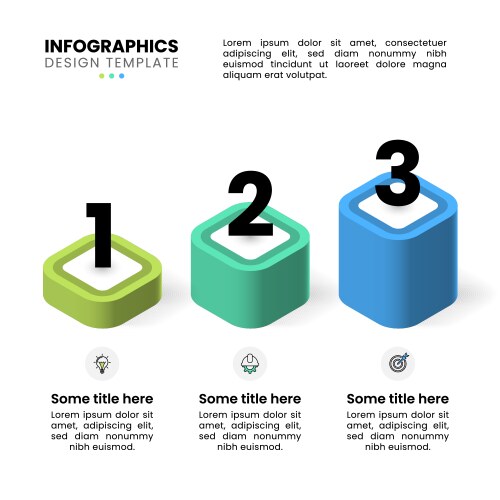 INFOGRAPHICS
DESIGN TEMPLATE

Lorem ipsum dolor sit amet, consectetuer adipiscing elit, sed diam nonummy nibh euismod tincidunt ut laoreet dolore magna aliquam erat volutpat.

1

2

3

Some title here
Lorem ipsum dolor sit amet, adipiscing elit, sed diam nonummy nibh euismod.

Some title here
Lorem ipsum dolor sit amet, adipiscing elit, sed diam nonummy nibh euismod.

Some title here
Lorem ipsum dolor sit amet, adipiscing elit, sed diam nonummy nibh euismod.