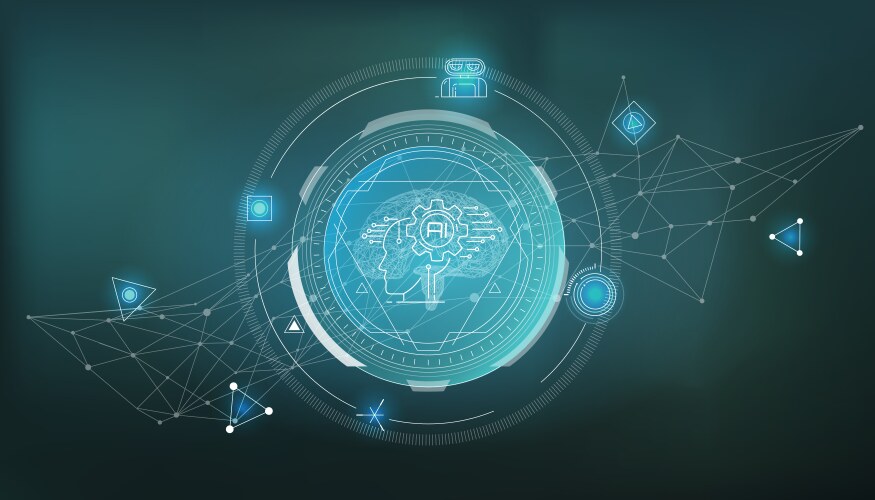 AI