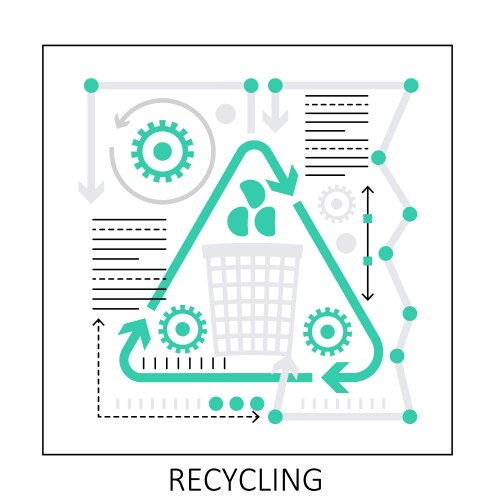 RECYCLING