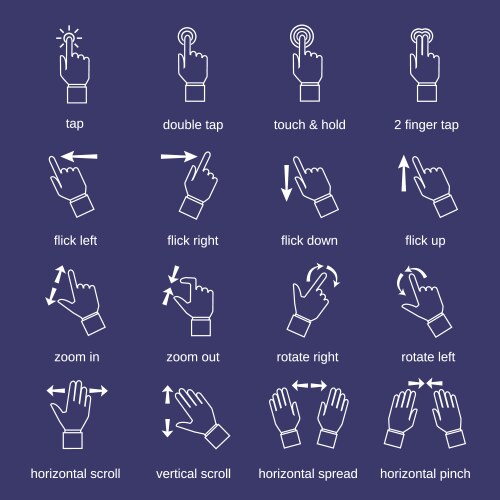 tap
double tap
touch & hold
2 finger tap

flick left
flick right
flick down
flick up

zoom in
zoom out
rotate right
rotate left

horizontal scroll
vertical scroll
horizontal spread
horizontal pinch