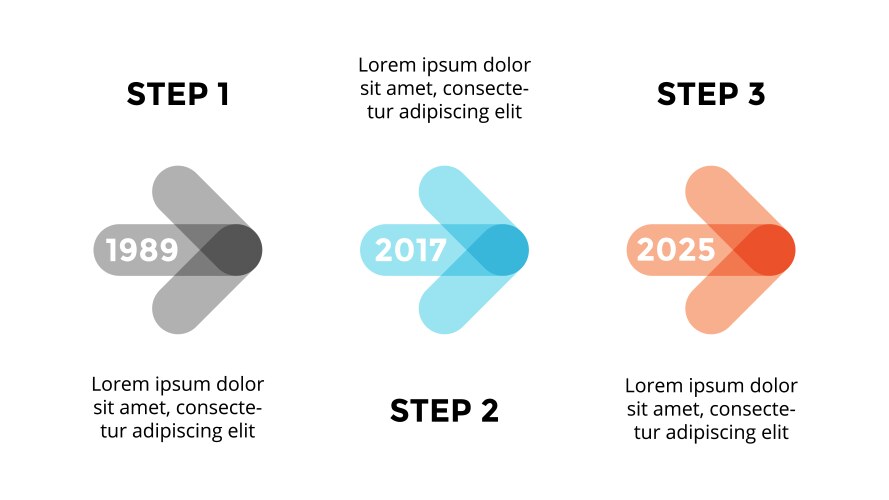 STEP 1

1989

Lorem ipsum dolor sit amet, consectetur adipiscing elit

Lorem ipsum dolor sit amet, consectetur adipiscing elit

2017

STEP 2

STEP 3

2025

Lorem ipsum dolor sit amet, consectetur adipiscing elit