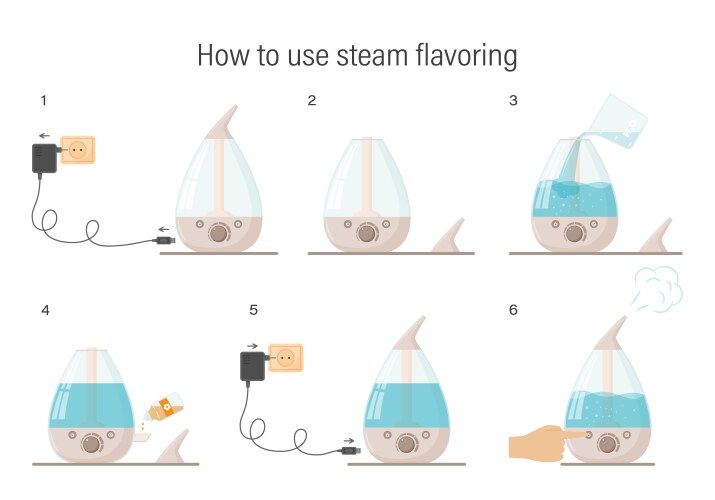 How to use steam flavoring

1

2

3

4

5

6