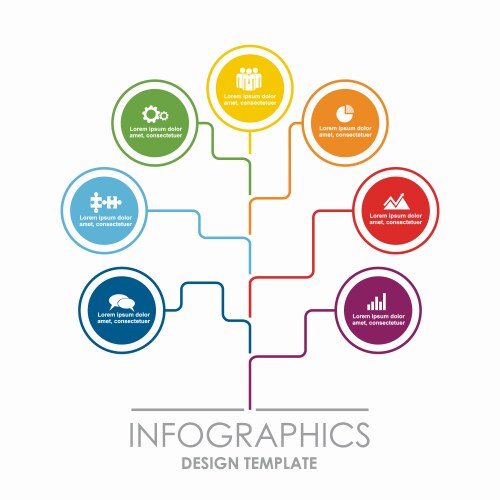 Lorem ipsum dolor amet, consectetuer

Lorem ipsum dolor amet, consectetuer

Lorem ipsum dolor amet, consectetuer

Lorem ipsum dolor amet, consectetuer

Lorem ipsum dolor amet, consectetuer

Lorem ipsum dolor amet, consectetuer

Lorem ipsum dolor amet, consectetuer

INFOGRAPHICS
DESIGN TEMPLATE