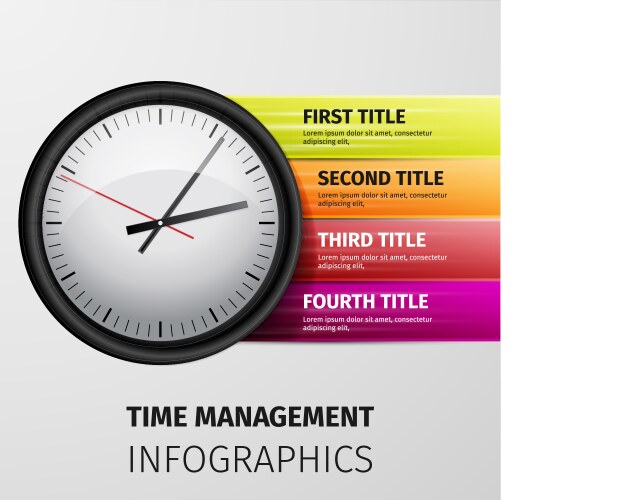 FIRST TITLE
Lorem ipsum dolor sit amet, consectetur adipiscing elit,

SECOND TITLE
Lorem ipsum dolor sit amet, consectetur adipiscing elit,

THIRD TITLE
Lorem ipsum dolor sit amet, consectetur adipiscing elit,

FOURTH TITLE
Lorem ipsum dolor sit amet, consectetur adipiscing elit,

TIME MANAGEMENT
INFOGRAPHICS