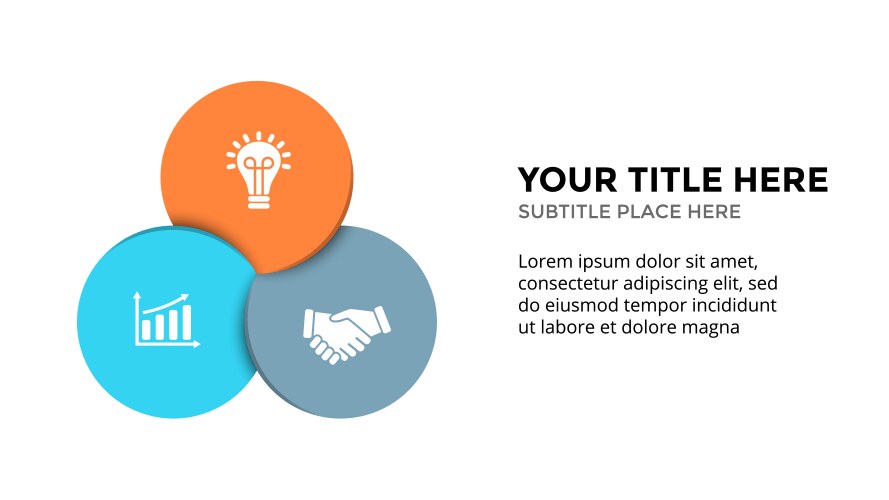 YOUR TITLE HERE
SUBTITLE PLACE HERE

Lorem ipsum dolor sit amet, consectetur adipiscing elit, sed do eiusmod tempor incididunt ut labore et dolore magna