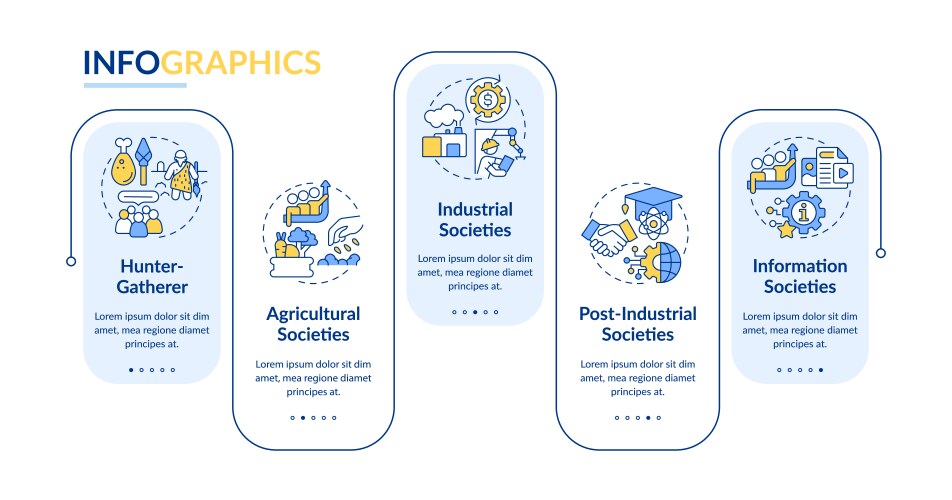 INFOGRAPHICS

Hunter-Gatherer

Lorem ipsum dolor sit dim amet, mea regione diamet principes at.

Agricultural Societies

Lorem ipsum dolor sit dim amet, mea regione diamet principes at.

Industrial Societies

Lorem ipsum dolor sit dim amet, mea regione diamet principes at.

Post-Industrial Societies

Lorem ipsum dolor sit dim amet, mea regione diamet principes at.

Information Societies

Lorem ipsum dolor sit dim amet, mea regione diamet principes at.