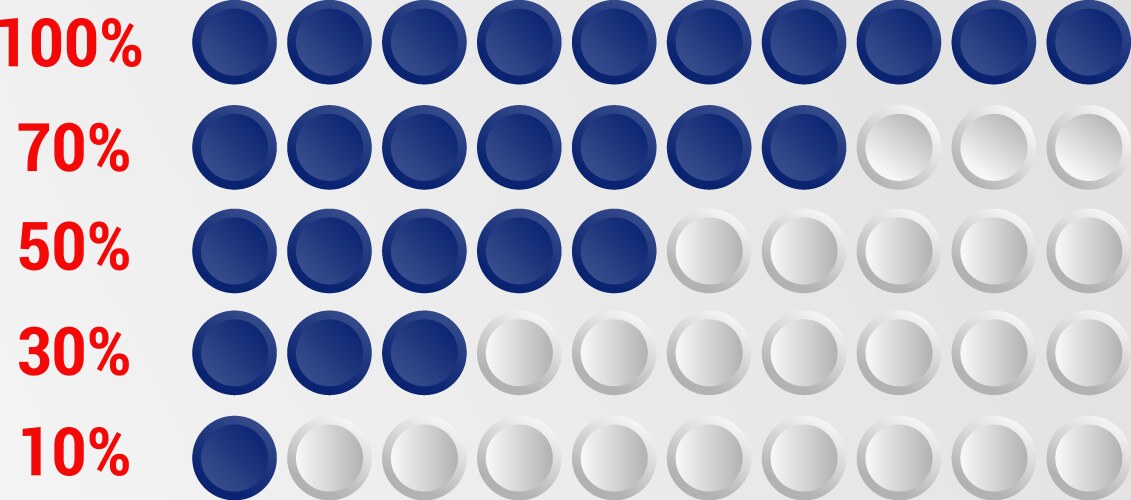 100%
70%
50%
30%
10%