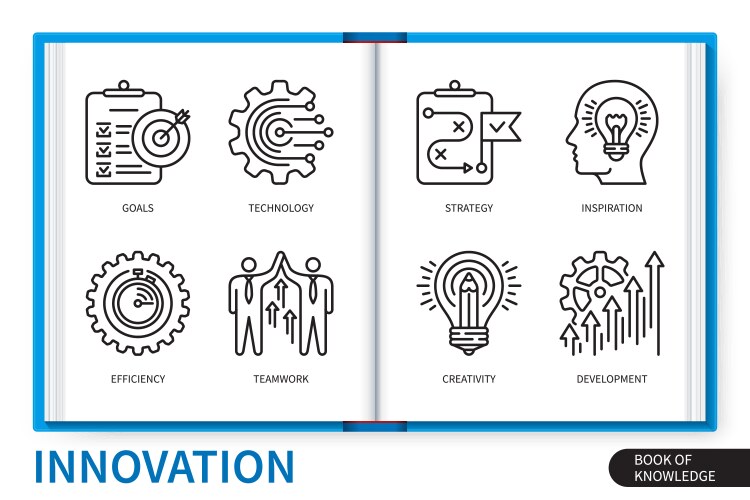 GOALS

TECHNOLOGY

EFFICIENCY

TEAMWORK

STRATEGY

INSPIRATION

CREATIVITY

DEVELOPMENT

INNOVATION

BOOK OF KNOWLEDGE