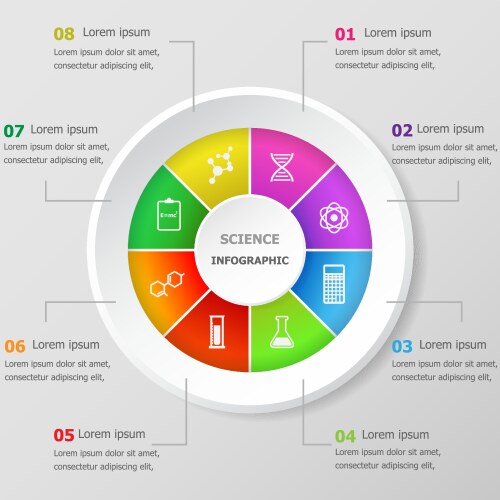 08 Lorem ipsum
Lorem ipsum dolor sit amet, consectetur adipiscing elit,

01 Lorem ipsum
Lorem ipsum dolor sit amet, consectetur adipiscing elit,

07 Lorem ipsum
Lorem ipsum dolor sit amet, consectetur adipiscing elit,

02 Lorem ipsum
Lorem ipsum dolor sit amet, consectetur adipiscing elit,

$E=mc^2$

SCIENCE
INFOGRAPHIC

06 Lorem ipsum
Lorem ipsum dolor sit amet, consectetur adipiscing elit,

03 Lorem ipsum
Lorem ipsum dolor sit amet, consectetur adipiscing elit,

05 Lorem ipsum
Lorem ipsum dolor sit amet, consectetur adipiscing elit,

04 Lorem ipsum
Lorem ipsum dolor sit amet, consectetur adipiscing elit,