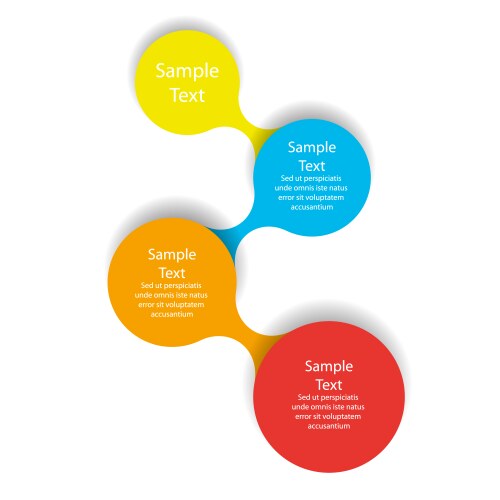 Sample Text

Sample Text
Sed ut perspiciatis unde omnis iste natus error sit voluptatem accusantium

Sample Text
Sed ut perspiciatis unde omnis iste natus error sit voluptatem accusantium

Sample Text
Sed ut perspiciatis unde omnis iste natus error sit voluptatem accusantium