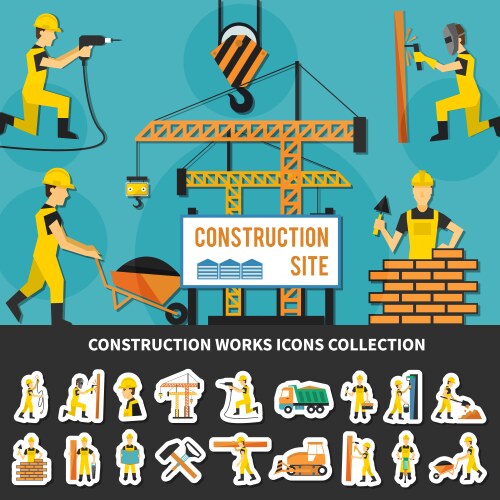 CONSTRUCTION SITE

CONSTRUCTION WORKS ICONS COLLECTION