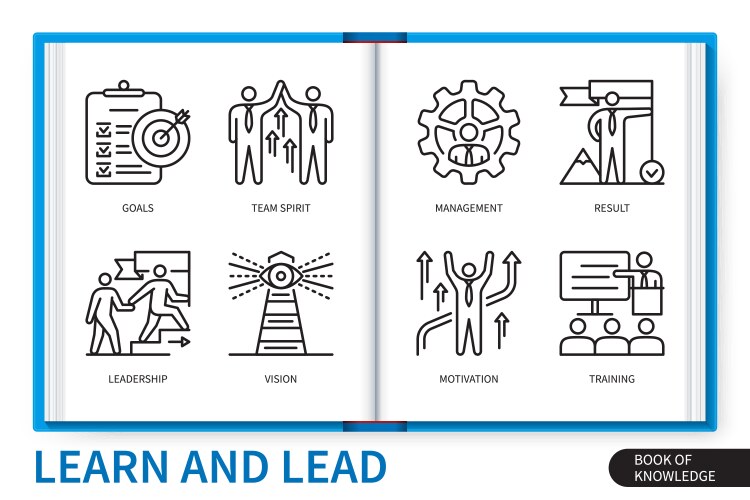 GOALS

TEAM SPIRIT

LEADERSHIP

VISION

MANAGEMENT

RESULT

MOTIVATION

TRAINING

LEARN AND LEAD

BOOK OF KNOWLEDGE