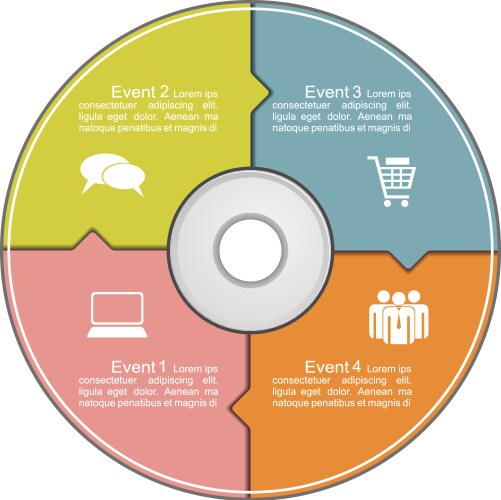 Event 2 Lorem ips consectetuer adipiscing elit. ligula eget dolor. Aenean ma natoque penatibus et magnis di

Event 3 Lorem ips consectetuer adipiscing elit. ligula eget dolor. Aenean ma natoque penatibus et magnis di

Event 1 Lorem ips consectetuer adipiscing elit. ligula eget dolor. Aenean ma natoque penatibus et magnis di

Event 4 Lorem ips consectetuer adipiscing elit. ligula eget dolor. Aenean ma natoque penatibus et magnis di