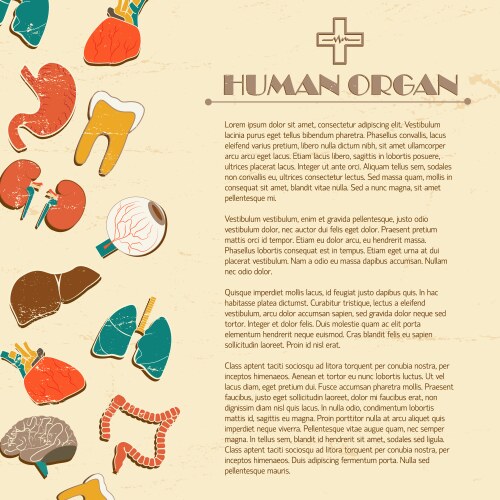 HUMAN ORGAN

Lorem ipsum dolor sit amet, consectetur adipiscing elit. Vestibulum lacinia purus eget tellus bibendum pharetra. Phasellus convallis, lacus eleifend varius pretium, libero nulla dictum nibh, sit amet ullamcorper arcu arcu eget lacus. Etiam lacus libero, sagittis in lobortis posuere, ultrices placerat lacus. Integer ut ante orci. Aliquam tellus sem, sodales non convallis eu, ultrices consectetur lectus. Sed massa quam, mollis in consequat sit amet, blandit vitae nulla. Sed a nunc magna, sit amet pellentesque mi.

Vestibulum vestibulum, enim et gravida pellentesque, justo odio vestibulum dolor, nec auctor dui felis eget dolor. Praesent pretium mattis orci id tempor. Etiam eu dolor arcu, eu hendrerit massa. Phasellus lobortis consequat est in tempus. Etiam eget urna at dui placerat vestibulum. Nam a odio eu massa dapibus accumsan. Nullam nec odio dolor.

Quisque imperdiet mollis lacus, id feugiat justo dapibus quis. In hac habitasse platea dictumst. Curabitur tristique, lectus a eleifend vestibulum, arcu dolor accumsan sapien, sed gravida dolor neque sed tortor. Integer et dolor felis. Duis molestie quam ac elit porta elementum hendrerit neque euismod. Cras blandit felis eu sapien sollicitudin laoreet. Proin id nisl erat.

Class aptent taciti sociosqu ad litora torquent per conubia nostra, per inceptos himenaeos. Aenean et tortor eu nunc lobortis luctus. Ut vel lacus diam, eget pretium dui. Fusce accumsan pharetra mollis. Praesent faucibus, justo eget sollicitudin laoreet, dolor mi faucibus erat, non dignissim diam nisl quis lacus. In nulla odio, condimentum lobortis mattis id, sagittis eu magna. Proin porttitor nulla at arcu aliquet quis imperdiet neque viverra. Pellentesque vitae augue quam, nec semper magna. In tellus sem, blandit id hendrerit sit amet, sodales sed ligula. Class aptent taciti sociosqu ad litora torquent per conubia nostra, per inceptos himenaeos. Duis adipiscing fermentum porta. Nulla sed pellentesque mauris.