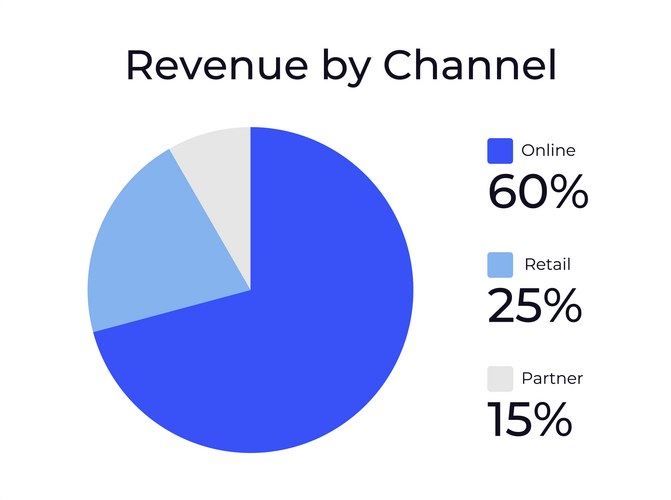 Revenue by Channel

Online
60%

Retail
25%

Partner
15%