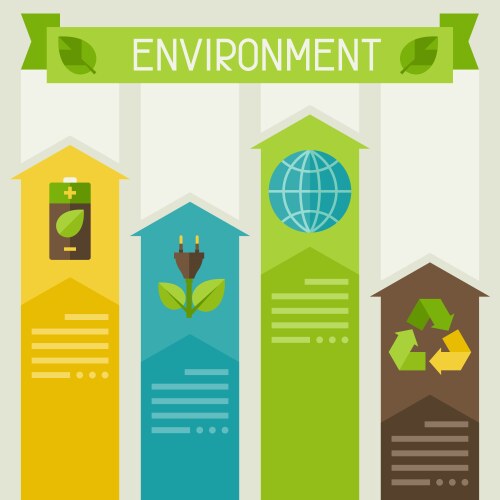 ENVIRONMENT