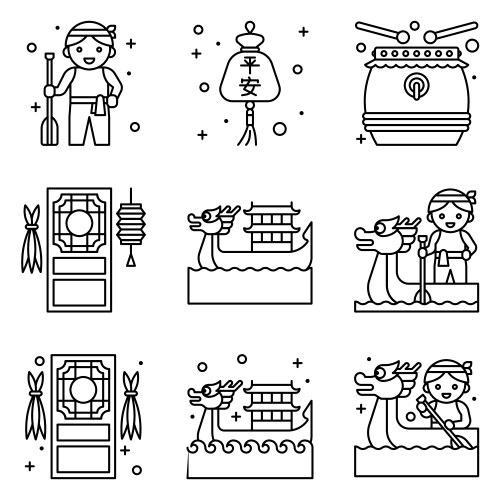 平安