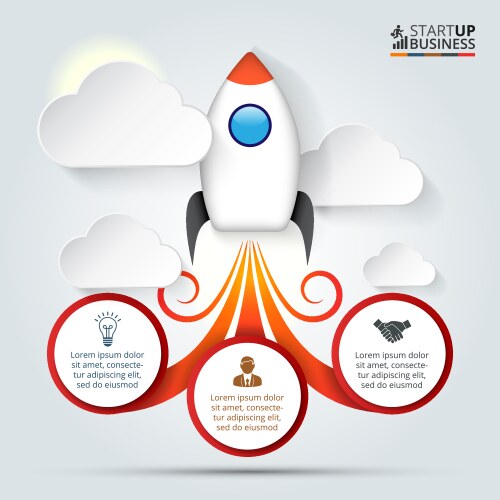 STARTUP
BUSINESS

Lorem ipsum dolor sit amet, consectetur adipiscing elit, sed do eiusmod

Lorem ipsum dolor sit amet, consectetur adipiscing elit, sed do eiusmod

Lorem ipsum dolor sit amet, consectetur adipiscing elit, sed do eiusmod