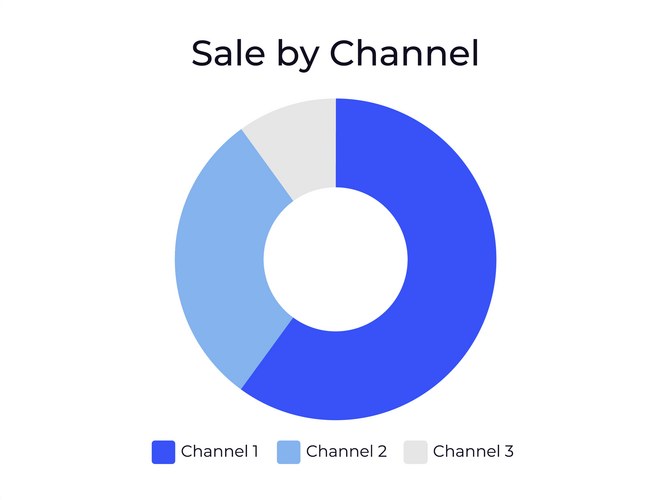 Sale by Channel

Channel 1
Channel 2
Channel 3