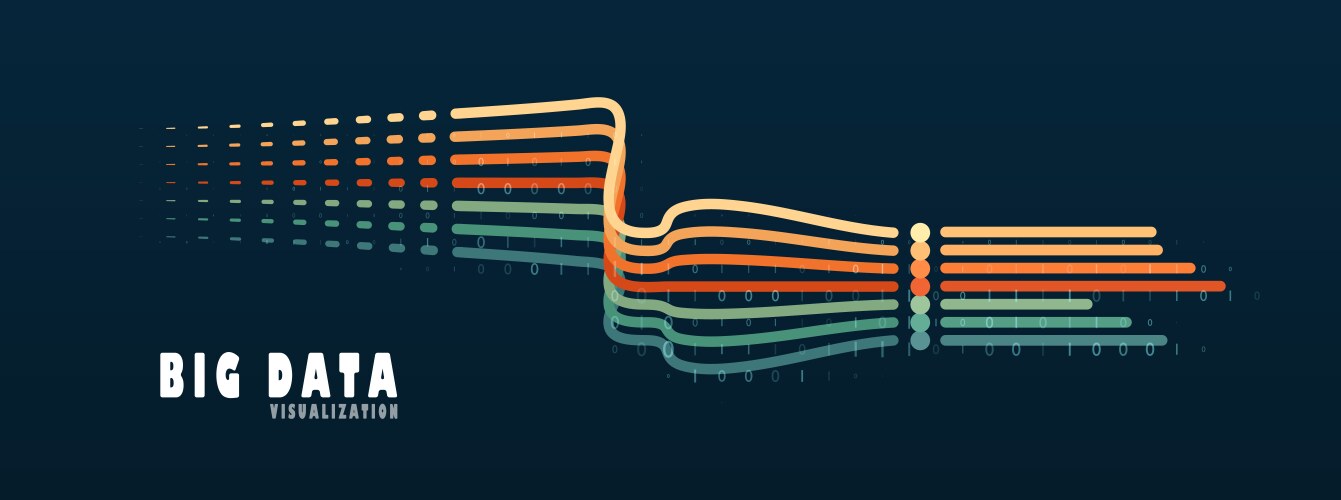 BIG DATA
VISUALIZATION