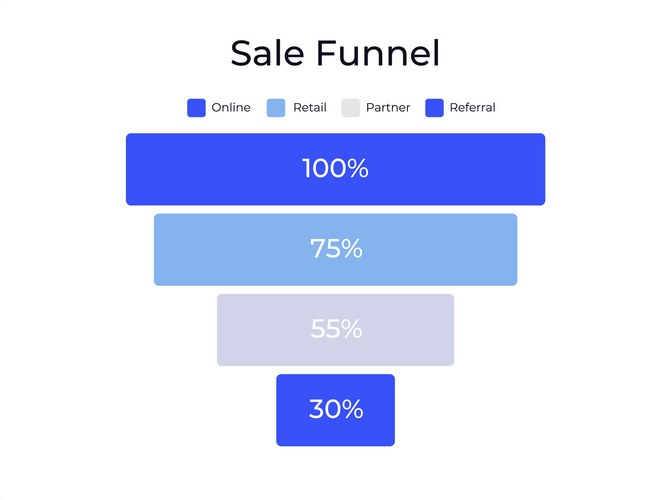 Sale Funnel

Online Retail Partner Referral

100%

75%

55%

30%