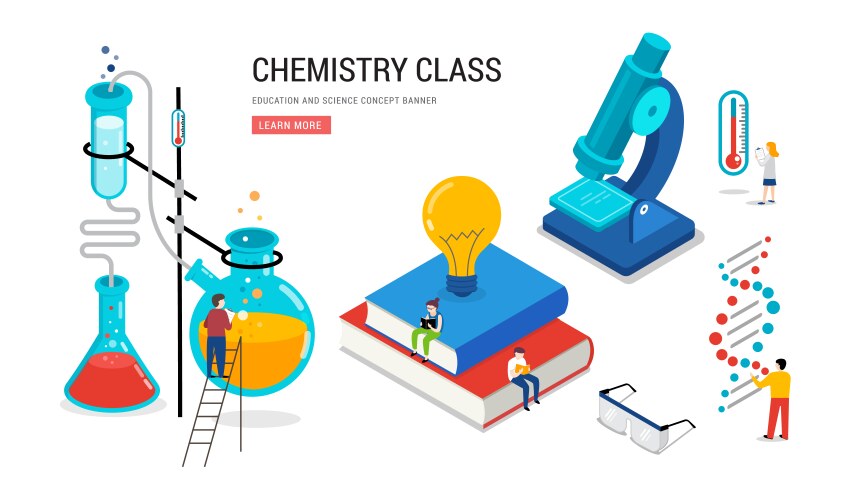 CHEMISTRY CLASS

EDUCATION AND SCIENCE CONCEPT BANNER

LEARN MORE