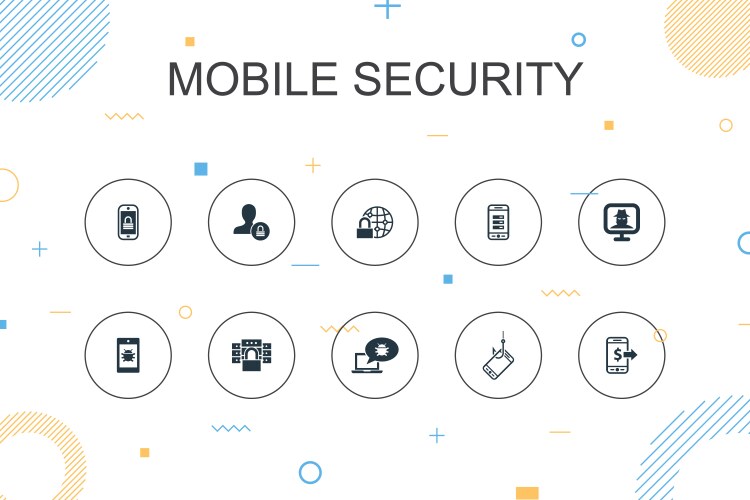 MOBILE SECURITY

$