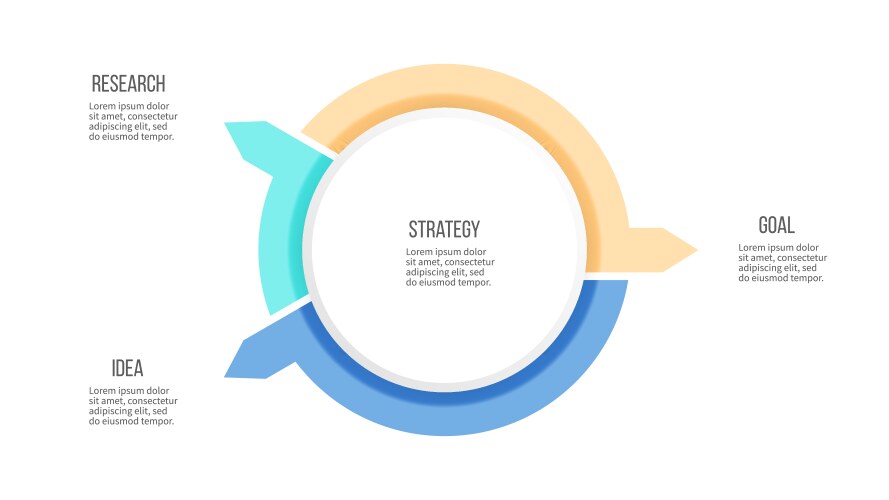 RESEARCH

Lorem ipsum dolor sit amet, consectetur adipiscing elit, sed do eiusmod tempor.

STRATEGY

Lorem ipsum dolor sit amet, consectetur adipiscing elit, sed do eiusmod tempor.

GOAL

Lorem ipsum dolor sit amet, consectetur adipiscing elit, sed do eiusmod tempor.

IDEA

Lorem ipsum dolor sit amet, consectetur adipiscing elit, sed do eiusmod tempor.