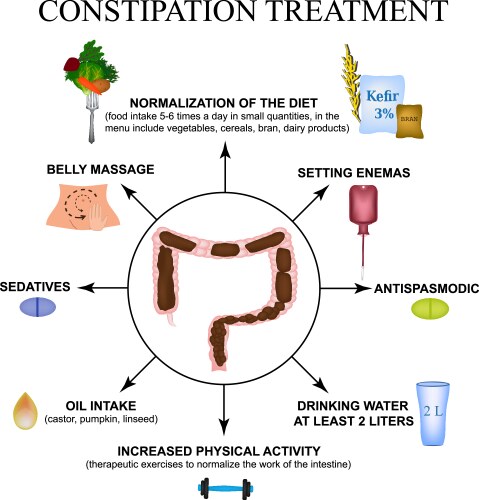 CONSTIPATION TREATMENT

NORMALIZATION OF THE DIET
(food intake 5-6 times a day in small quantities, in the menu include vegetables, cereals, bran, dairy products)

Kefir
3%
BRAN

BELLY MASSAGE

SETTING ENEMAS

SEDATIVES

ANTISPASMODIC

OIL INTAKE
(castor, pumpkin, linseed)

DRINKING WATER AT LEAST 2 LITERS

2 L

INCREASED PHYSICAL ACTIVITY
(therapeutic exercises to normalize the work of the intestine)