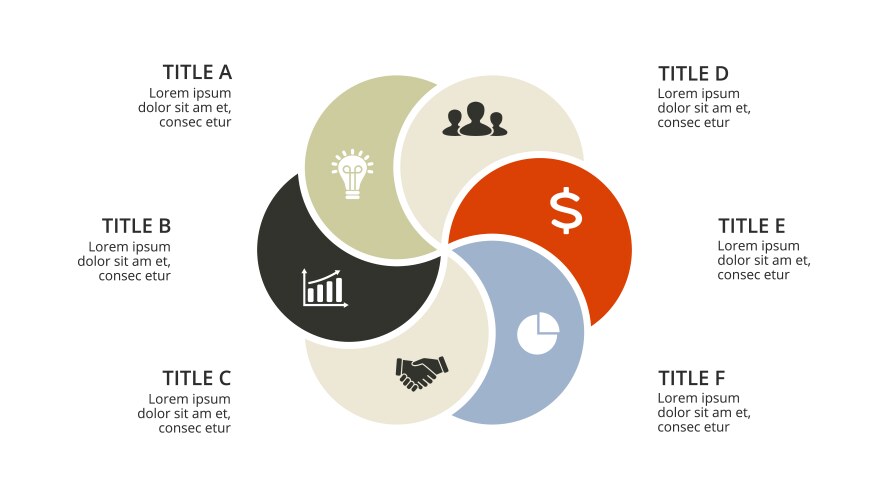 TITLE A
Lorem ipsum dolor sit am et, consec etur

TITLE B
Lorem ipsum dolor sit am et, consec etur

TITLE C
Lorem ipsum dolor sit am et, consec etur

TITLE D
Lorem ipsum dolor sit am et, consec etur

TITLE E
Lorem ipsum dolor sit am et, consec etur

TITLE F
Lorem ipsum dolor sit am et, consec etur

$