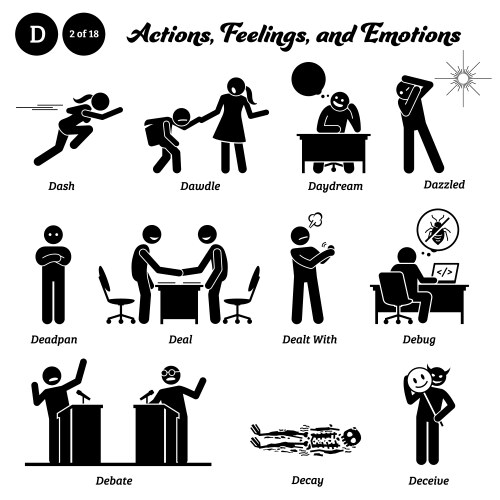 D
2 of 18
Actions, Feelings, and Emotions

Dash
Dawdle
Daydream
Dazzled

Deadpan
Deal
Dealt With
</>
Debug

Debate
Decay
Deceive