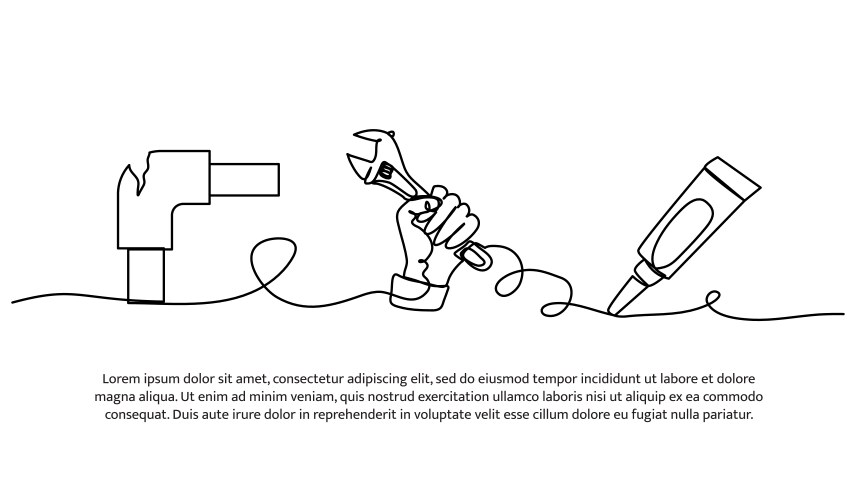 Lorem ipsum dolor sit amet, consectetur adipiscing elit, sed do eiusmod tempor incididunt ut labore et dolore magna aliqua. Ut enim ad minim veniam, quis nostrud exercitation ullamco laboris nisi ut aliquip ex ea commodo consequat. Duis aute irure dolor in reprehenderit in voluptate velit esse cillum dolore eu fugiat nulla pariatur.