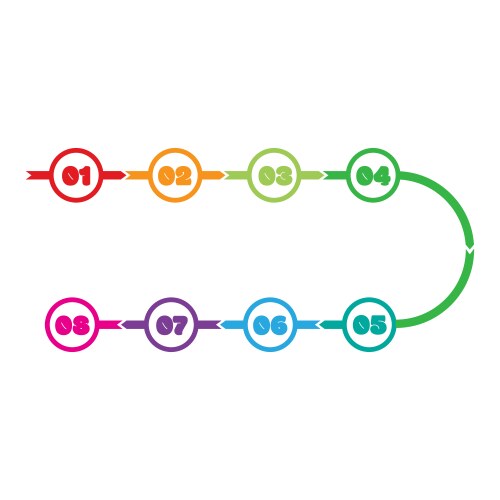 01
02
03
04
05
06
07
08