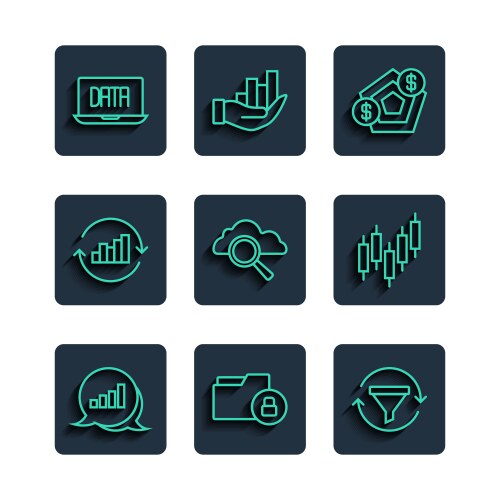 DATA

$

$