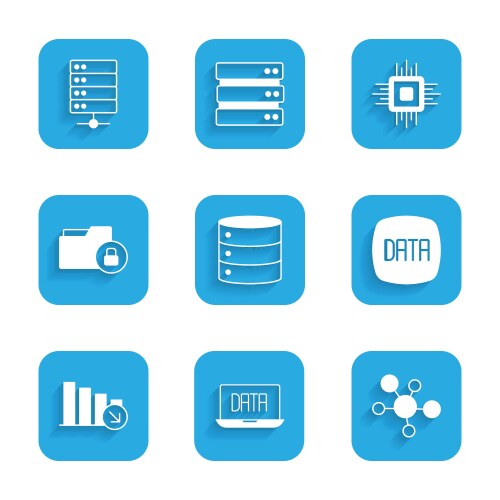 DATA

DATA