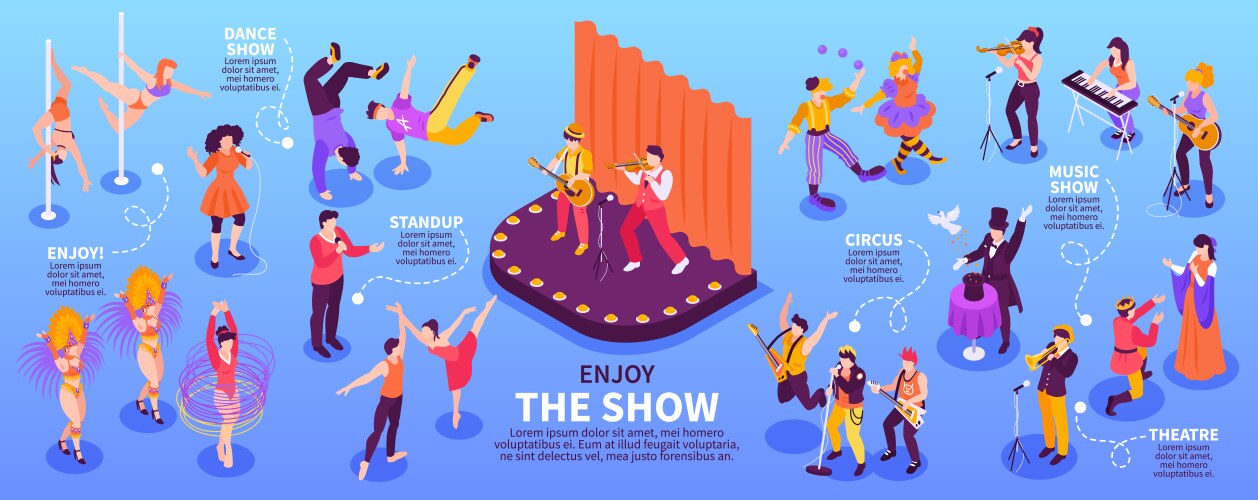 DANCE SHOW
Lorem ipsum dolor sit amet, mei homero voluptatibus ei.

ENJOY!
Lorem ipsum dolor sit amet, mei homero voluptatibus ei.

STANDUP
Lorem ipsum dolor sit amet, mei homero voluptatibus ei.

ENJOY
THE SHOW
Lorem ipsum dolor sit amet, mei homero voluptatibus ei. Eum at illud feugait voluptaria, ne sint delectus vel, mea justo forensibus an.

CIRCUS
Lorem ipsum dolor sit amet, mei homero voluptatibus ei.

MUSIC SHOW
Lorem ipsum dolor sit amet, mei homero voluptatibus ei.

THEATRE
Lorem ipsum dolor sit amet, mei homero voluptatibus ei.