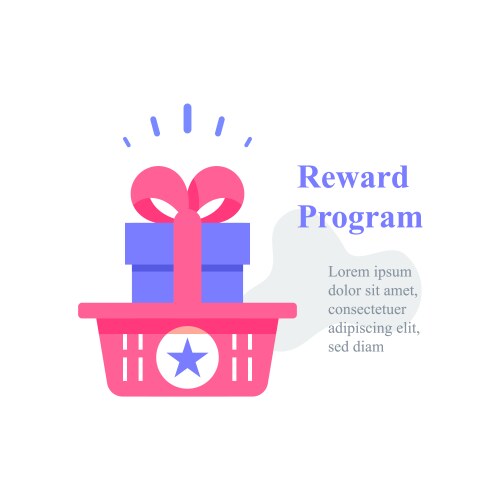 Reward Program

Lorem ipsum dolor sit amet, consectetuer adipiscing elit, sed diam