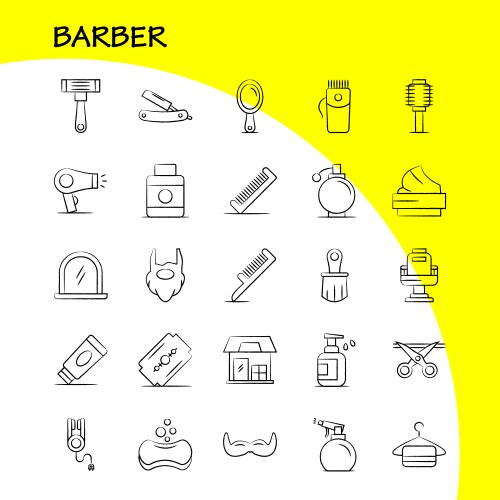 BARBER