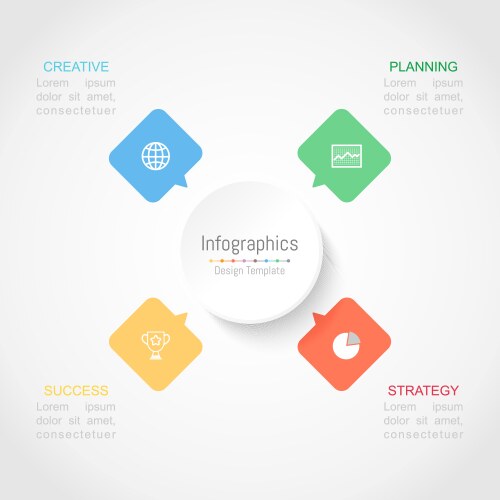 CREATIVE
Lorem ipsum dolor sit amet, consectetuer

PLANNING
Lorem ipsum dolor sit amet, consectetuer

Infographics
Design Template

SUCCESS
Lorem ipsum dolor sit amet, consectetuer

STRATEGY
Lorem ipsum dolor sit amet, consectetuer