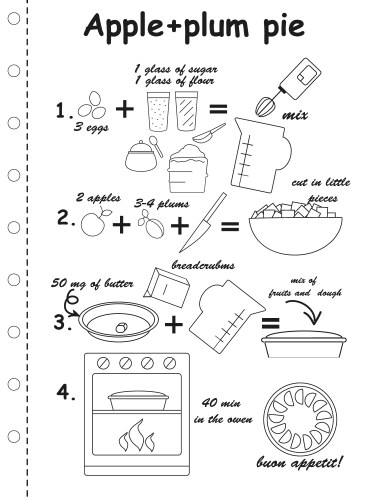 Apple+plum pie

1 glass of sugar
1 glass of flour

1. 3 eggs + = mix

2. 2 apples + 3-4 plums + = cut in little pieces

breadcrubms

50 mg of butter

3. + = mix of fruits and dough

4. 40 min in the owen

buon appetit!